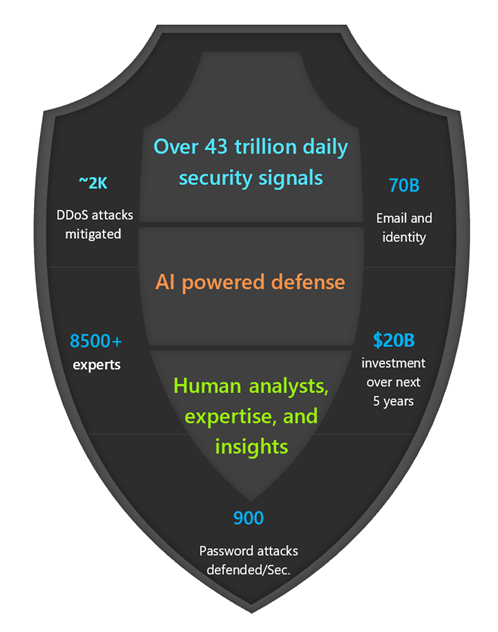 Over 43 trillion daily security signals

~2K

DDoS attacks mitigated

70B

Email and identity

AI powered defense

8500+

experts

$20B

investment over next 5 years

Human analysts, expertise, and insights

900

Password attacks defended/Sec.